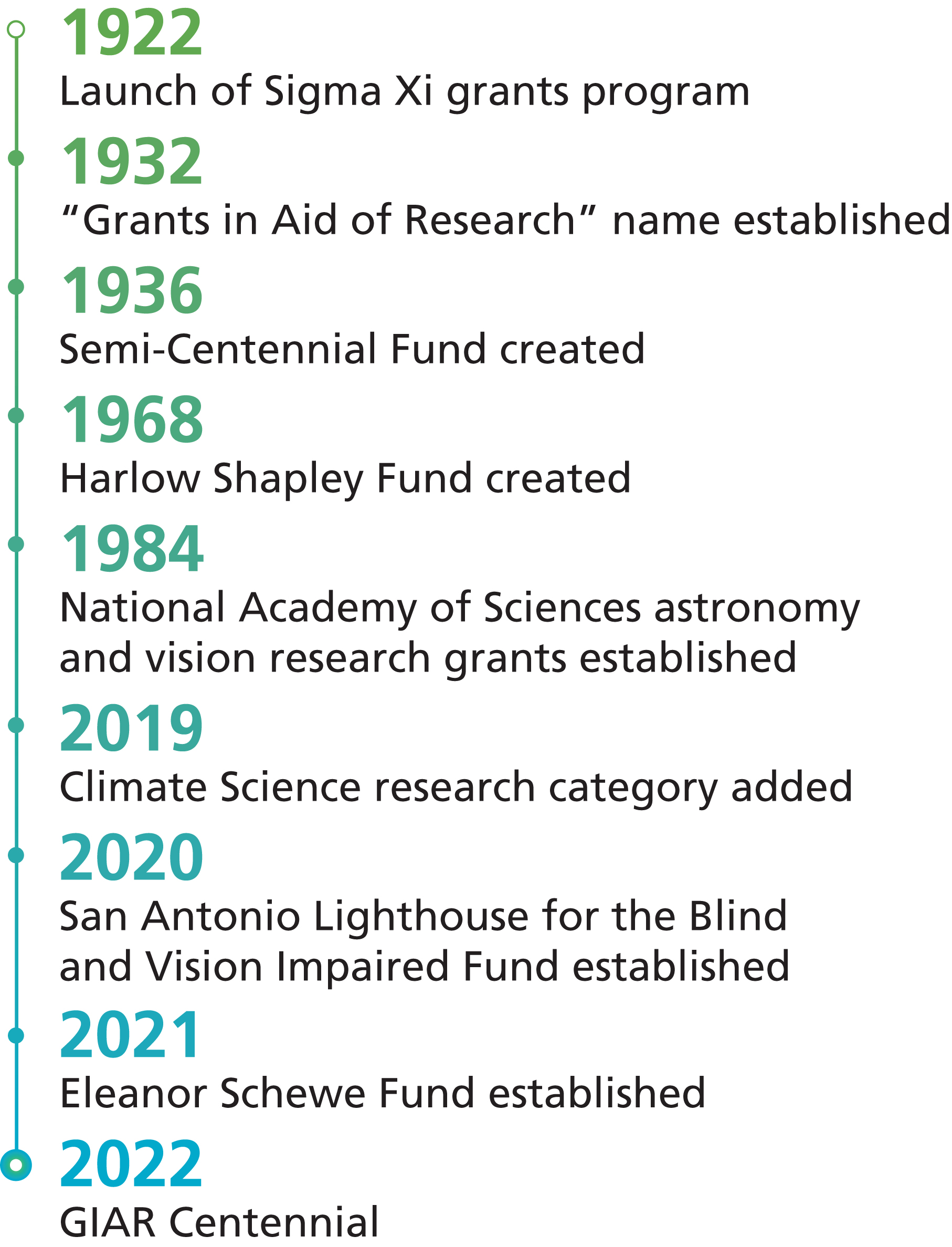 1922
Launch of Sigma Xi grants program

1932
“Grants in Aid of Research” name established

1936
Semi-Centennial Fund created

1968
Harlow Shapley Fund created

1984
National Academy of Sciences astronomy and vision research grants established

2019
Climate Science research category added

2020
San Antonio Lighthouse for the Blind and Vision Impaired Fund established

2021
Eleanor Schewe Fund established

2022
GIAR Centennial