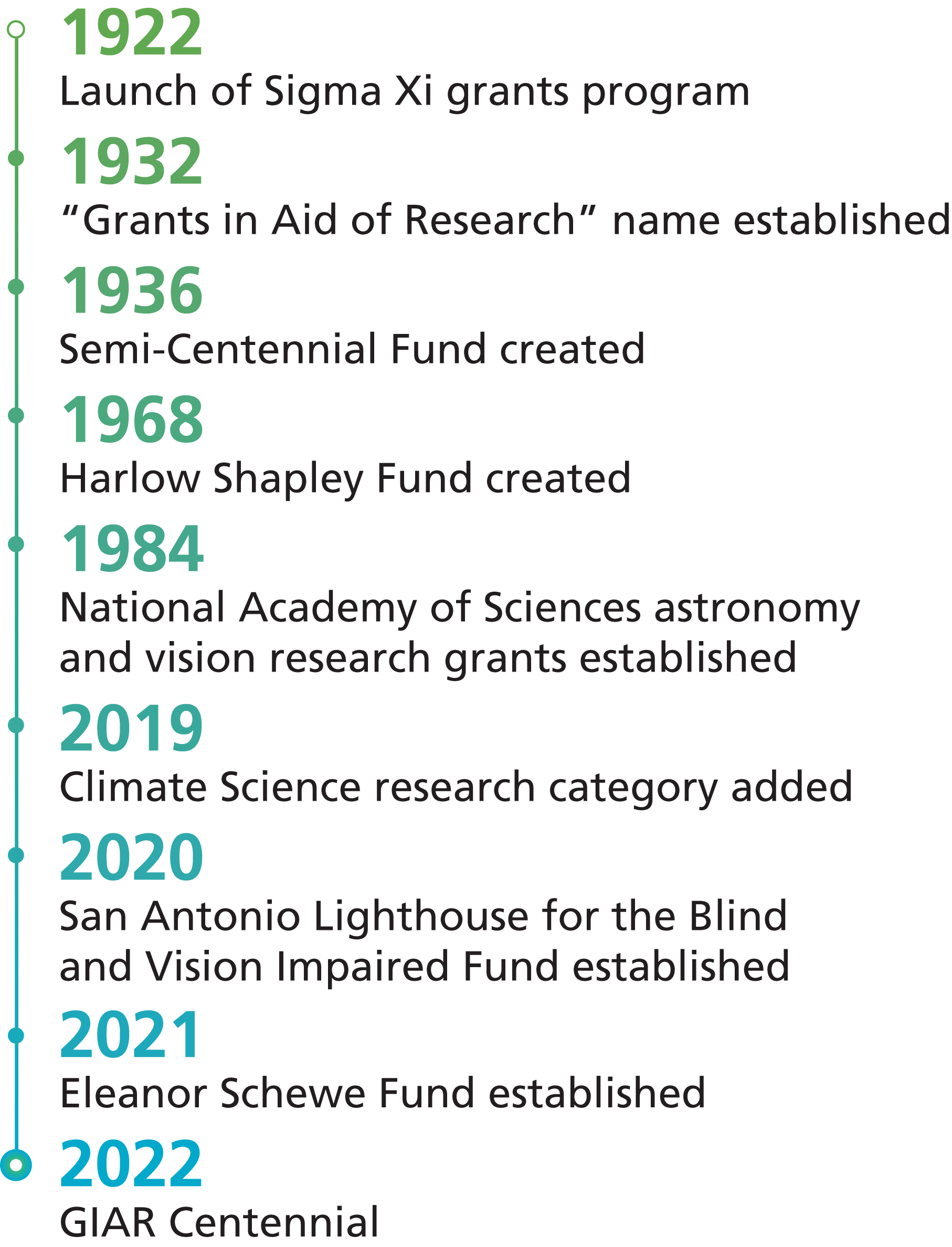 1922
Launch of Sigma Xi grants program

1932
“Grants in Aid of Research” name established

1936
Semi-Centennial Fund created

1968
Harlow Shapley Fund created

1984
National Academy of Sciences astronomy and vision research grants established

2019
Climate Science research category added

2020
San Antonio Lighthouse for the Blind and Vision Impaired Fund established

2021
Eleanor Schewe Fund established

2022
GIAR Centennial